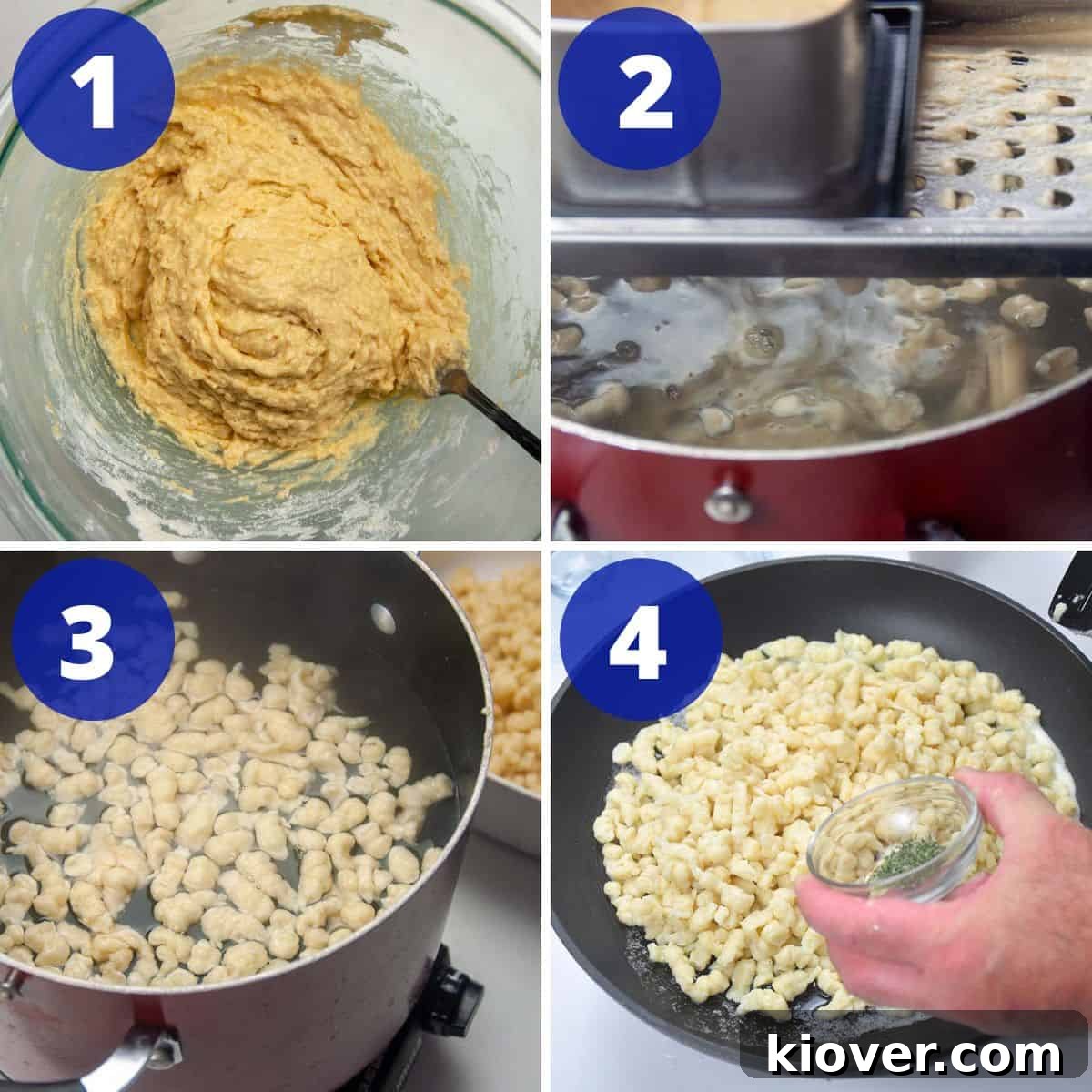 1

2

3

4

kiover.com