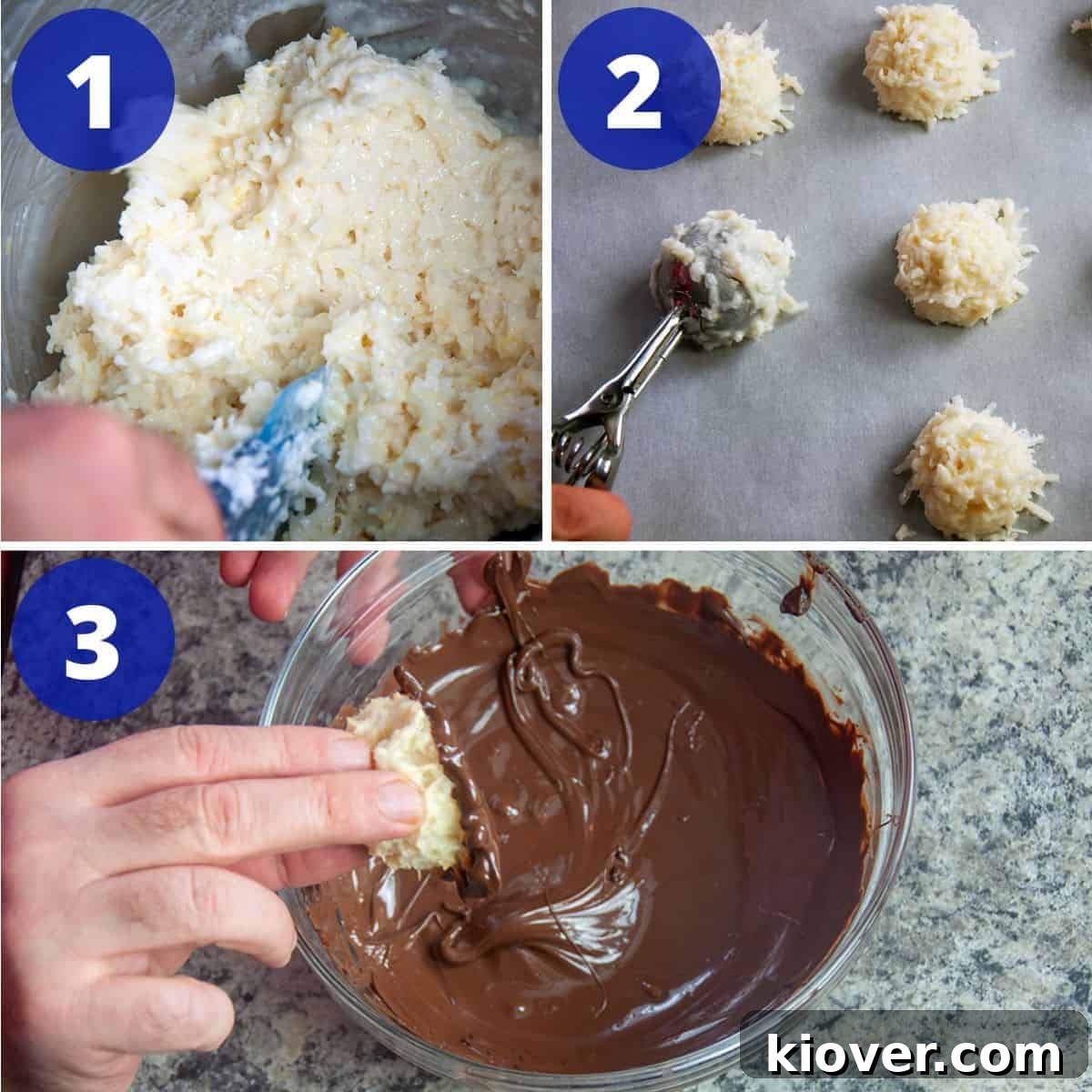 1

2

3

kiover.com