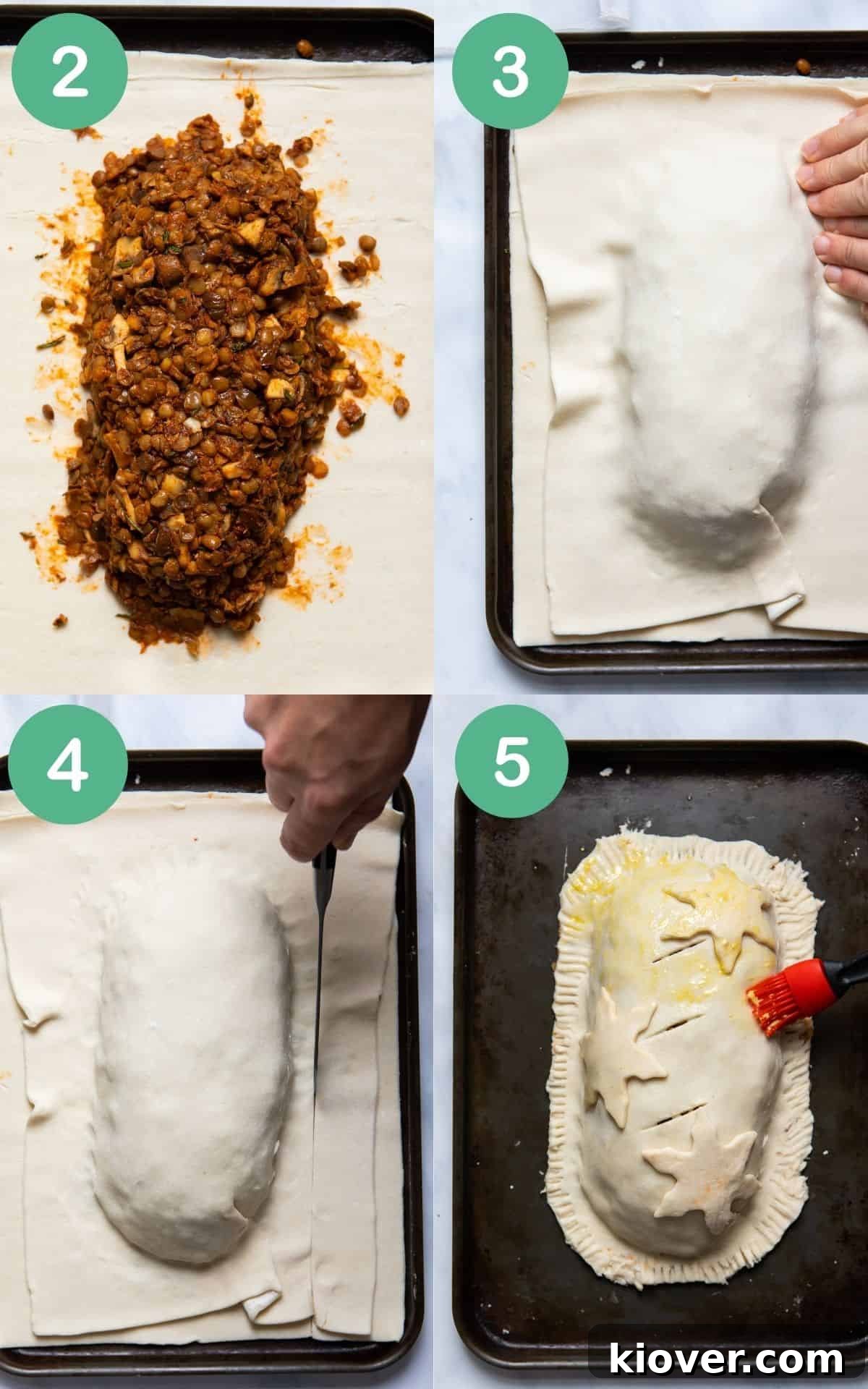 2

3

4

5

kiover.com