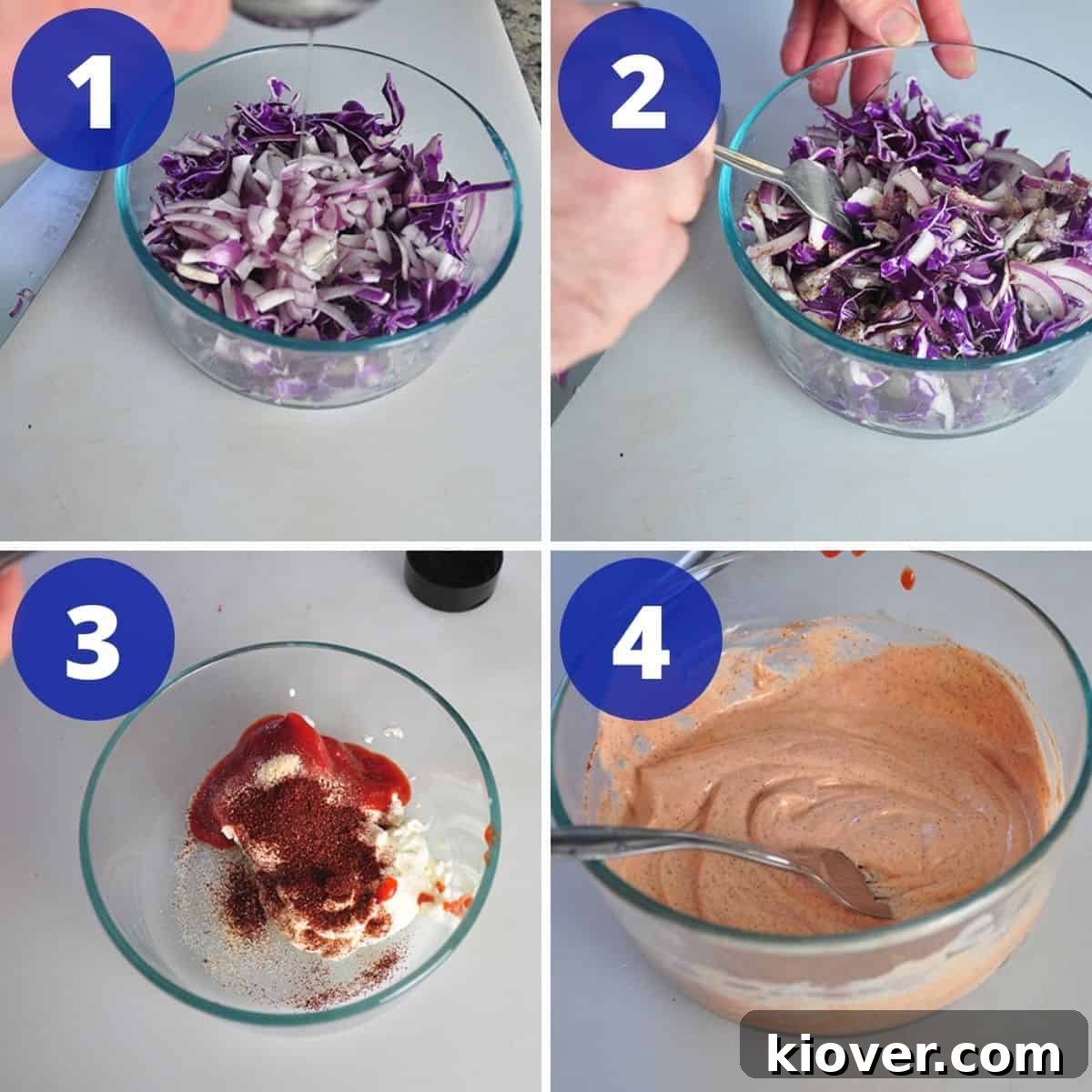 1

2

3

4

kiover.com