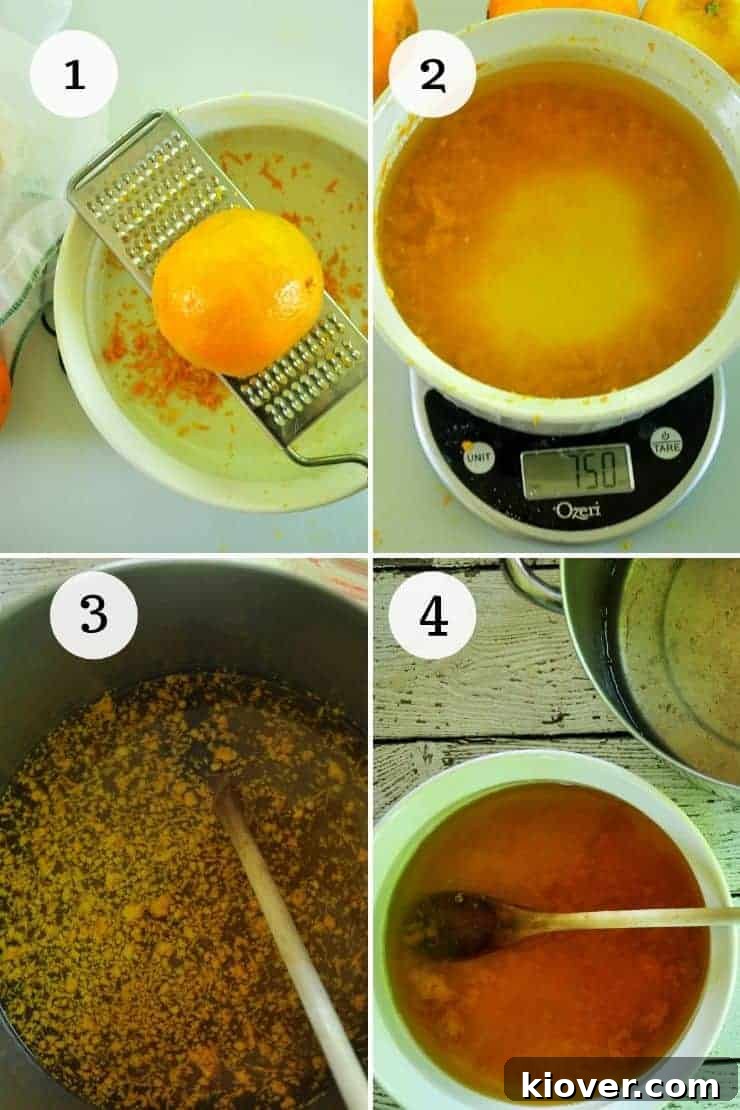 1

2

UNIT

750

TARE

Ozeri

3

4

kiover.com